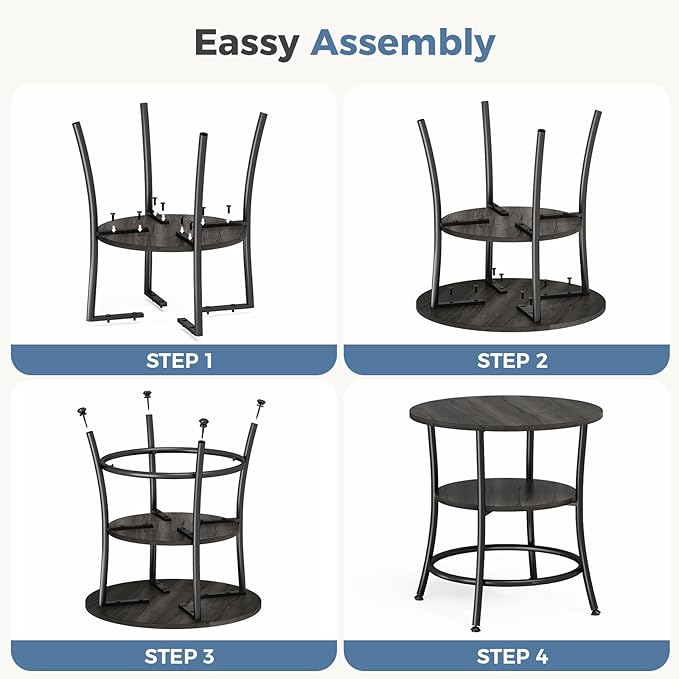 Eassy Assembly

STEP 1

STEP 2

STEP 3

STEP 4